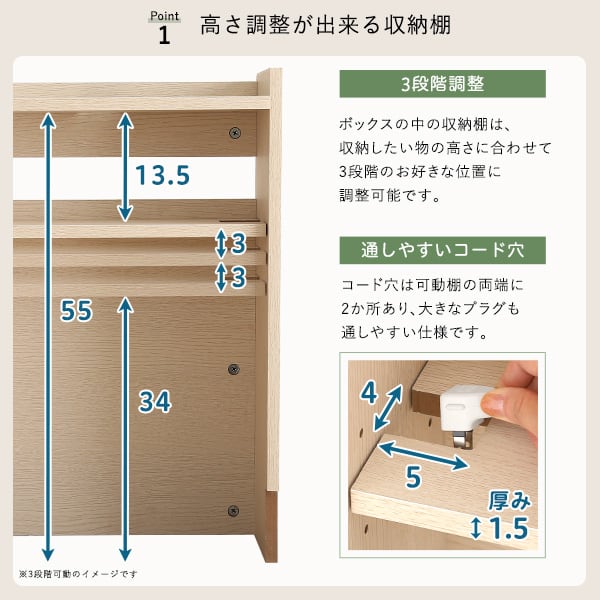 Point 1 高さ調整が出来る収納棚

13.5

3

3

55

34

※3段階可動のイメージです

3段階調整

ボックスの中の収納棚は、収納したい物の高さに合わせて3段階のお好きな位置に調整可能です。

通しやすいコード穴

コード穴は可動棚の両端に2か所あり､大きなプラグも通しやすい仕様です。

4

5

厚み

1.5